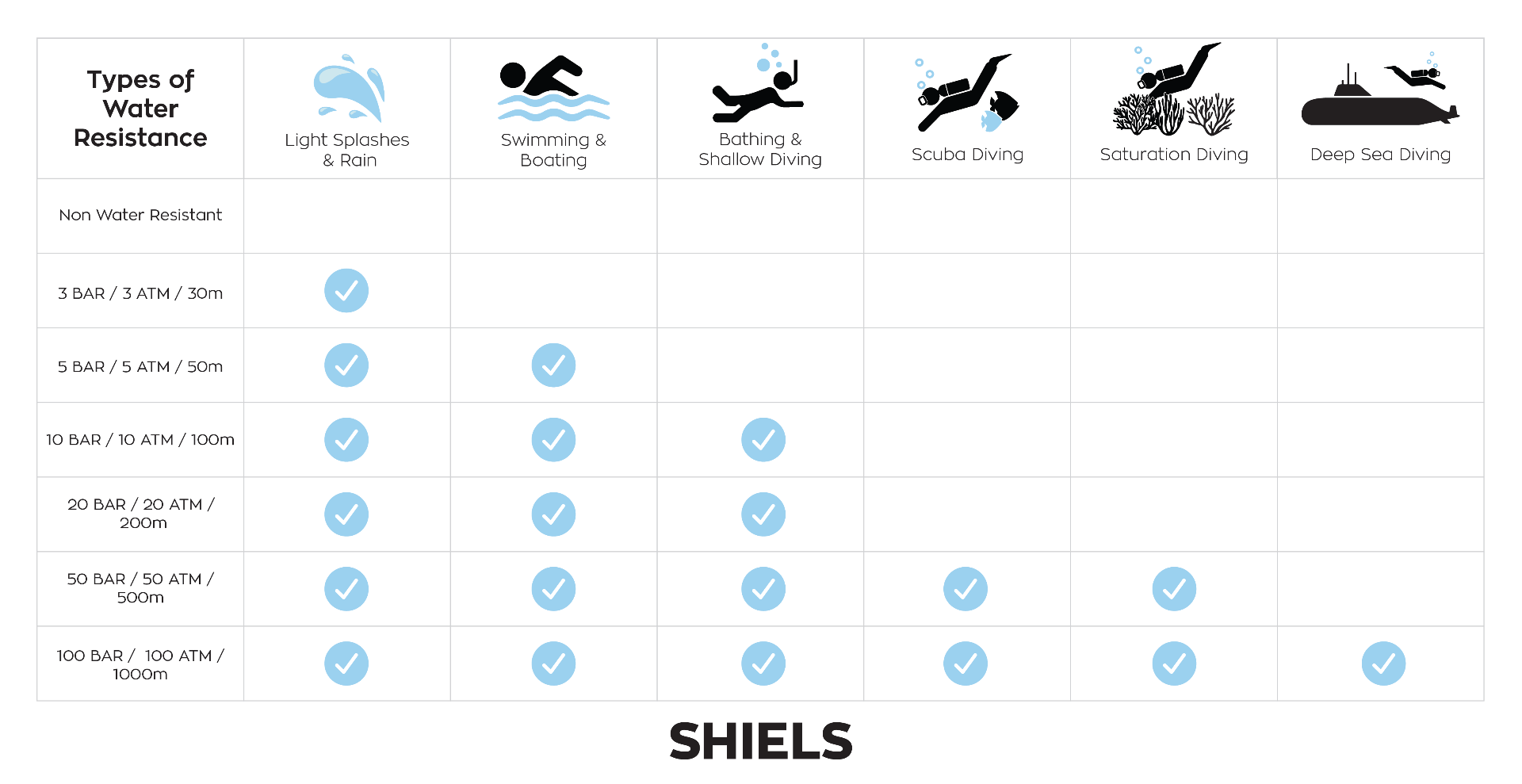 | Types of Water Resistance | Light Splashes & Rain | Swimming & Boating | Bathing & Shallow Diving | Scuba Diving | Saturation Diving | Deep Sea Diving |
|---|---|---|---|---|---|---|
| Non Water Resistant | | | | | | |
| 3 BAR / 3 ATM / 30m | ✓ | | | | | |
| 5 BAR / 5 ATM / 50m | ✓ | ✓ | | | | |
| 10 BAR / 10 ATM / 100m | ✓ | ✓ | ✓ | | | |
| 20 BAR / 20 ATM / 200m | ✓ | ✓ | ✓ | | | |
| 50 BAR / 50 ATM / 500m | ✓ | ✓ | ✓ | ✓ | ✓ | |
| 100 BAR / 100 ATM / 1000m | ✓ | ✓ | ✓ | ✓ | ✓ | ✓ |

SHIELS